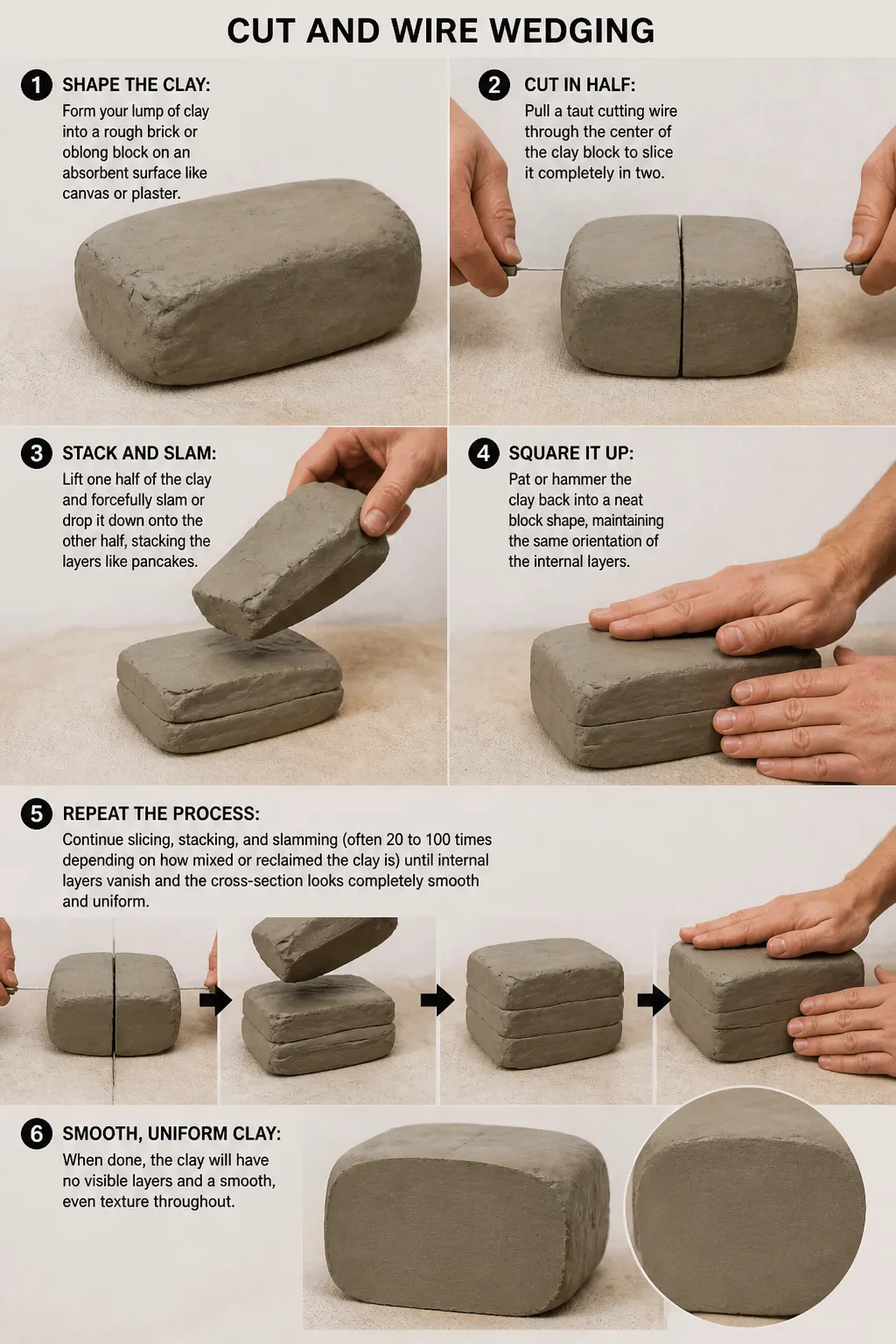 CUT AND WIRE WEDGING

1 SHAPE THE CLAY:
Form your lump of clay into a rough brick or oblong block on an absorbent surface like canvas or plaster.

2 CUT IN HALF:
Pull a taut cutting wire through the center of the clay block to slice it completely in two.

3 STACK AND SLAM:
Lift one half of the clay and forcefully slam or drop it down onto the other half, stacking the layers like pancakes.

4 SQUARE IT UP:
Pat or hammer the clay back into a neat block shape, maintaining the same orientation of the internal layers.

5 REPEAT THE PROCESS:
Continue slicing, stacking, and slamming (often 20 to 100 times depending on how mixed or reclaimed the clay is) until internal layers vanish and the cross-section looks completely smooth and uniform.

6 SMOOTH, UNIFORM CLAY:
When done, the clay will have no visible layers and a smooth, even texture throughout.