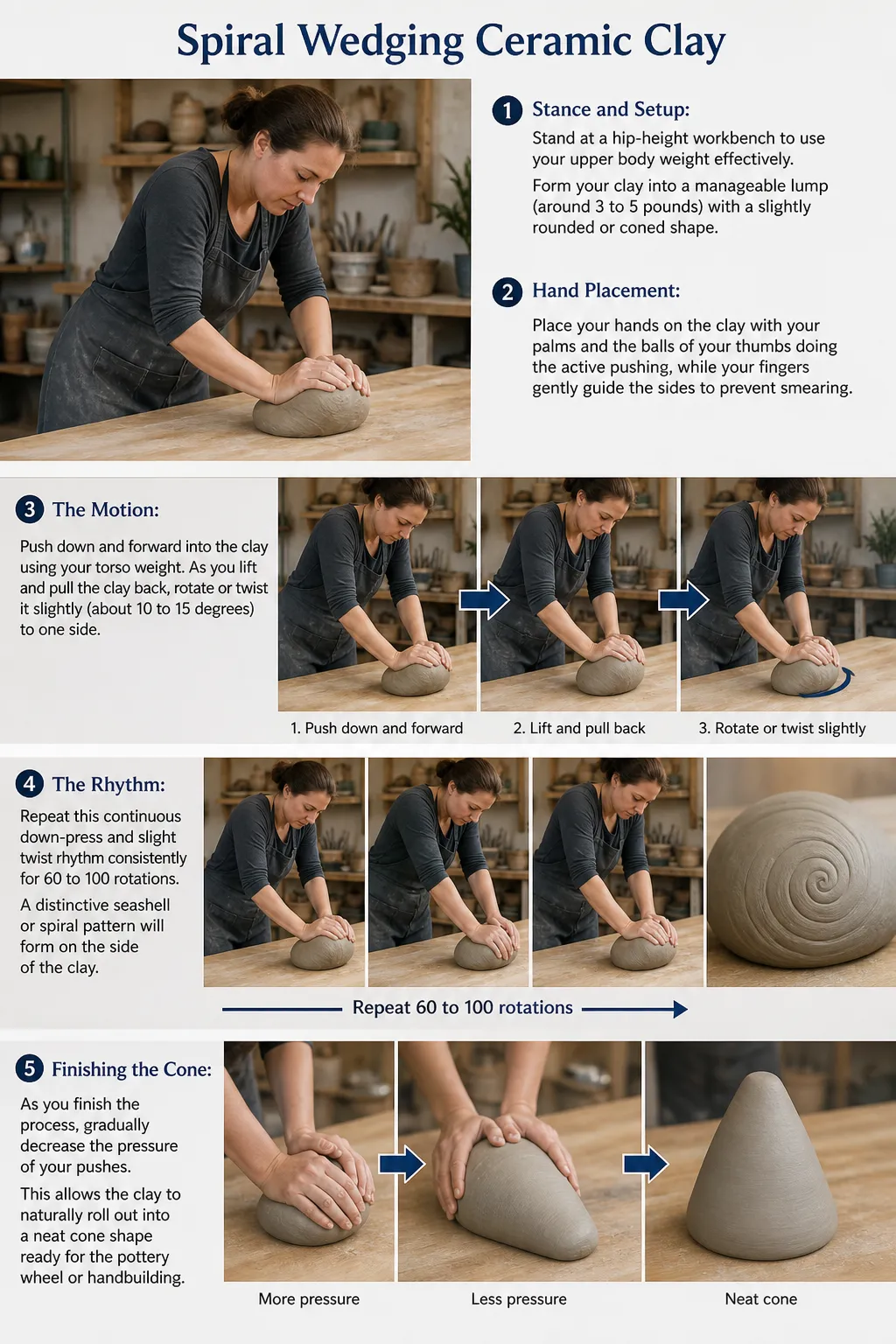 Spiral Wedging Ceramic Clay

1 Stance and Setup:

Stand at a hip-height workbench to use your upper body weight effectively.

Form your clay into a manageable lump (around 3 to 5 pounds) with a slightly rounded or coned shape.

2 Hand Placement:

Place your hands on the clay with your palms and the balls of your thumbs doing the active pushing, while your fingers gently guide the sides to prevent smearing.

3 The Motion:

Push down and forward into the clay using your torso weight. As you lift and pull the clay back, rotate or twist it slightly (about 10 to 15 degrees) to one side.

1. Push down and forward

2. Lift and pull back

3. Rotate or twist slightly

4 The Rhythm:

Repeat this continuous down-press and slight twist rhythm consistently for 60 to 100 rotations.

A distinctive seashell or spiral pattern will form on the side of the clay.

Repeat 60 to 100 rotations

5 Finishing the Cone:

As you finish the process, gradually decrease the pressure of your pushes.

This allows the clay to naturally roll out into a neat cone shape ready for the pottery wheel or handbuilding.

More pressure

Less pressure

Neat cone