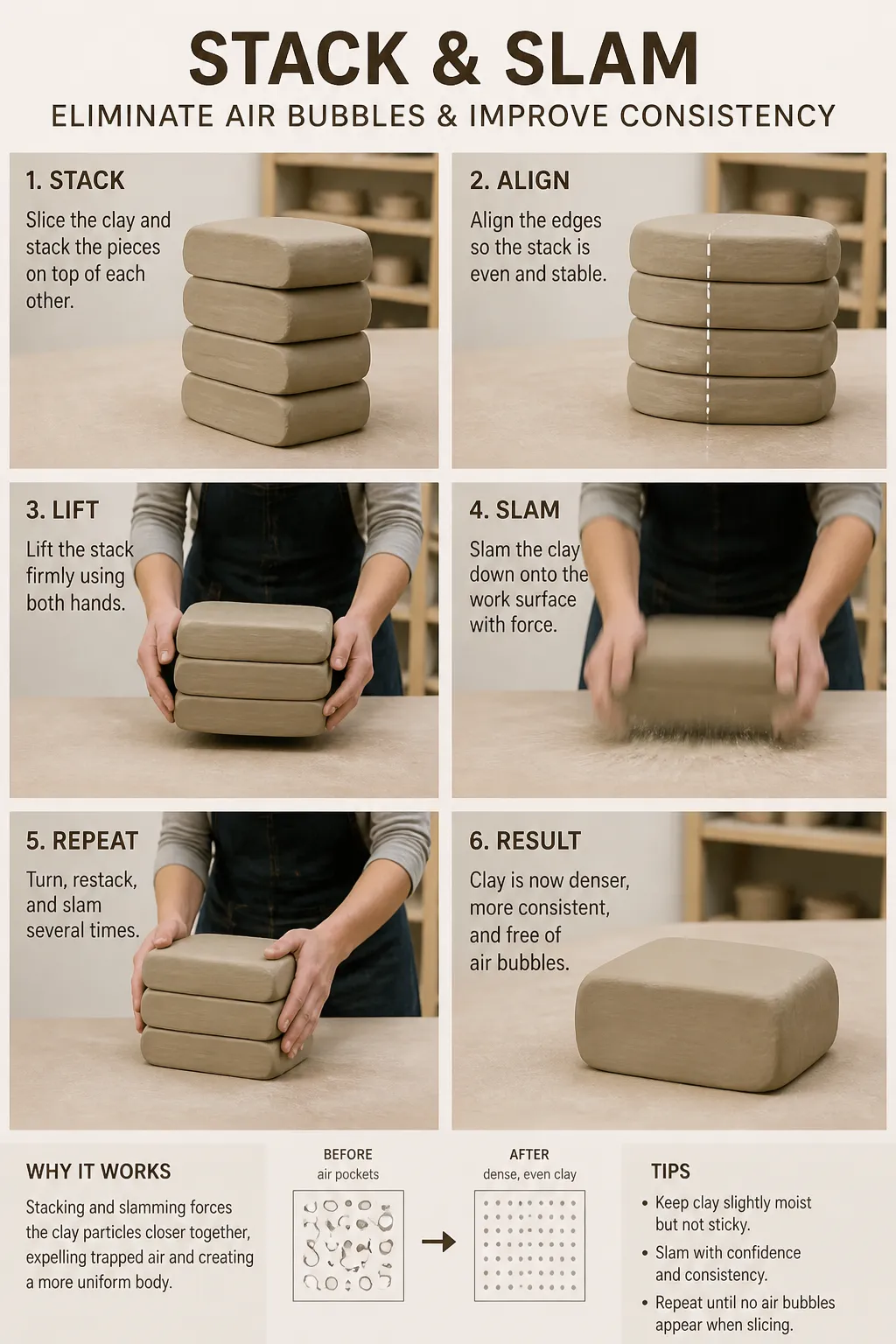 STACK & SLAM

ELIMINATE AIR BUBBLES & IMPROVE CONSISTENCY

1. STACK

Slice the clay and stack the pieces on top of each other.

2. ALIGN

Align the edges so the stack is even and stable.

3. LIFT

Lift the stack firmly using both hands.

4. SLAM

Slam the clay down onto the work surface with force.

5. REPEAT

Turn, restack, and slam several times.

6. RESULT

Clay is now denser, more consistent, and free of air bubbles.

WHY IT WORKS

Stacking and slamming forces the clay particles closer together, expelling trapped air and creating a more uniform body.

BEFORE
air pockets

AFTER
dense, even clay

TIPS

• Keep clay slightly moist but not sticky.

• Slam with confidence and consistency.

• Repeat until no air bubbles appear when slicing.